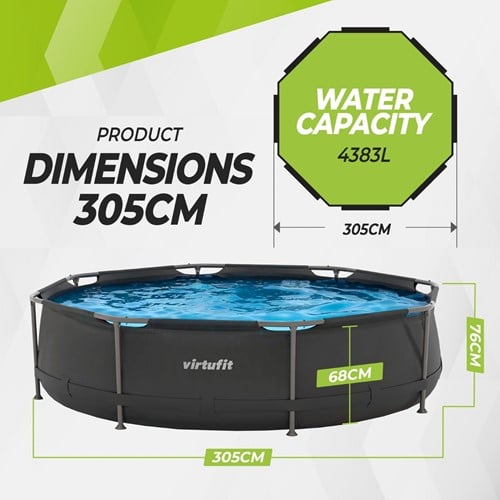 PRODUCT
DIMENSIONS
305CM

WATER
CAPACITY
4383L

305CM

virtufit

68CM

76CM

305CM