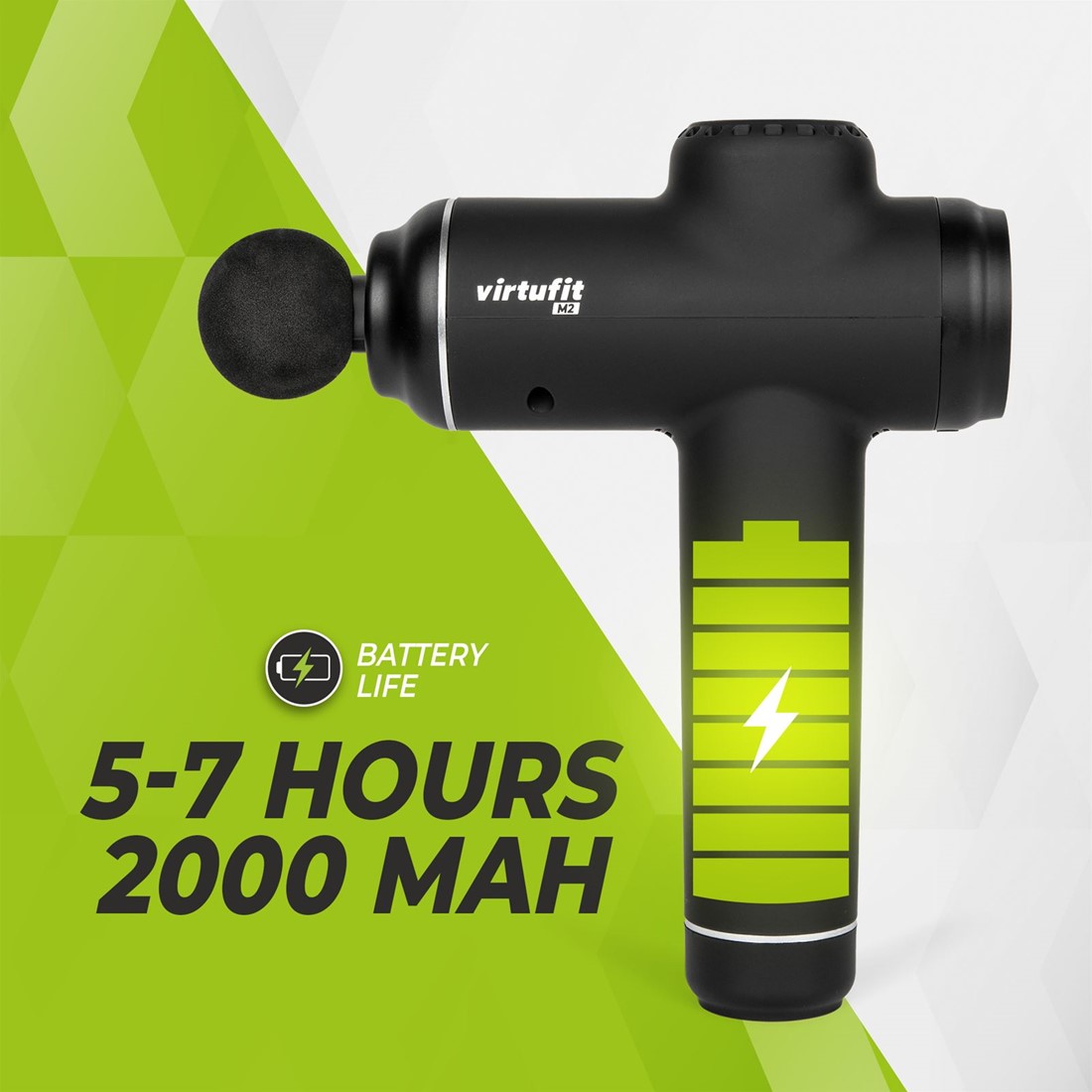 virtufit
M2

BATTERY LIFE

5-7 HOURS
2000 MAH