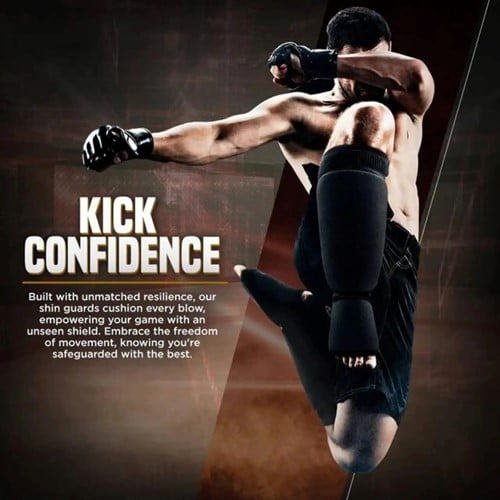 KICK CONFIDENCE

Built with unmatched resilience, our shin guards cushion every blow, empowering your game with an unseen shield. Embrace the freedom of movement, knowing you're safeguarded with the best.