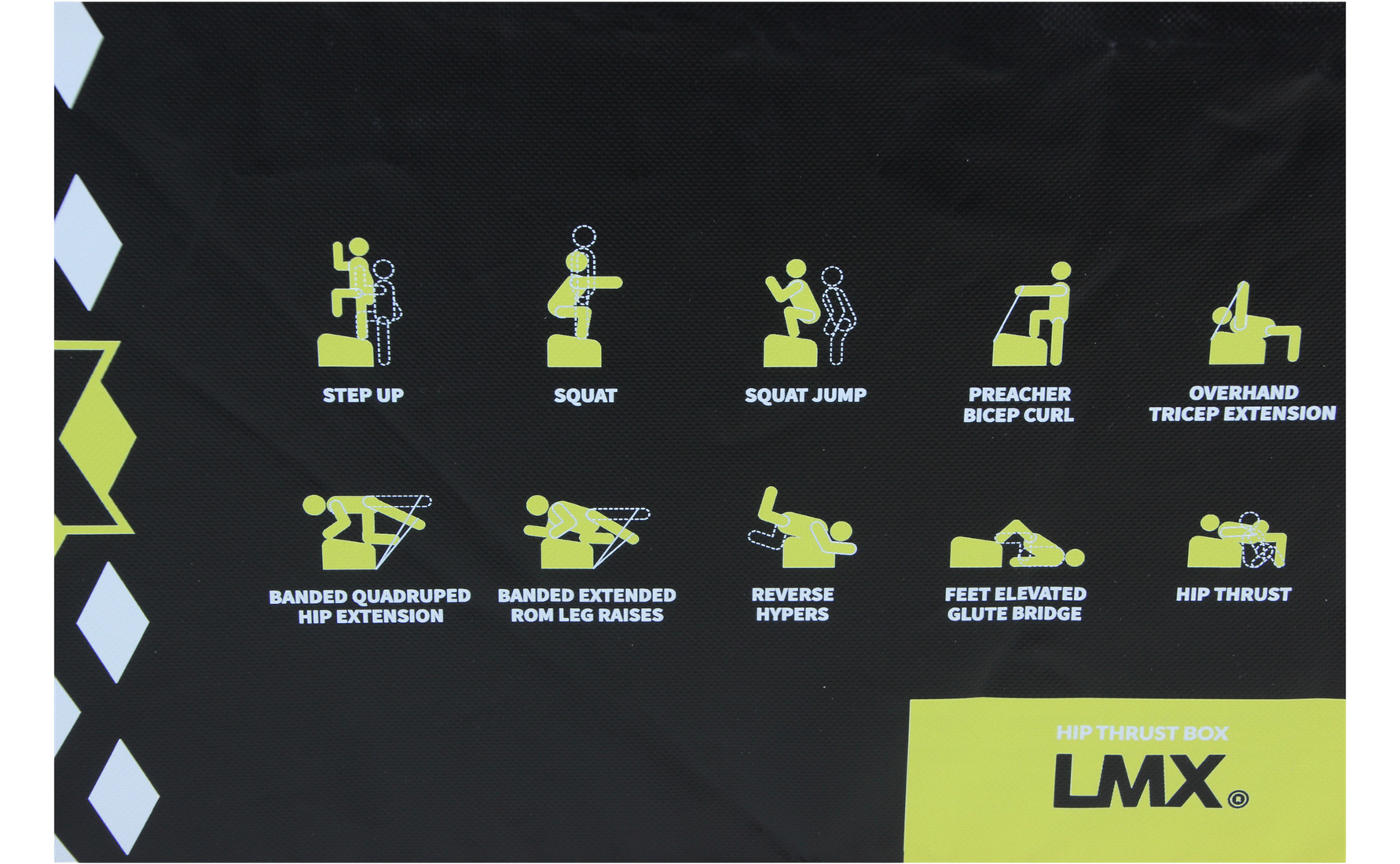 STEP UP

SQUAT

SQUAT JUMP

PREACHER BICEP CURL

OVERHAND TRICEP EXTENSION

BANDED QUADRUPED HIP EXTENSION

BANDED EXTENDED ROM LEG RAISES

REVERSE HYPERS

FEET ELEVATED GLUTE BRIDGE

HIP THRUST

HIP THRUST BOX

LMX®