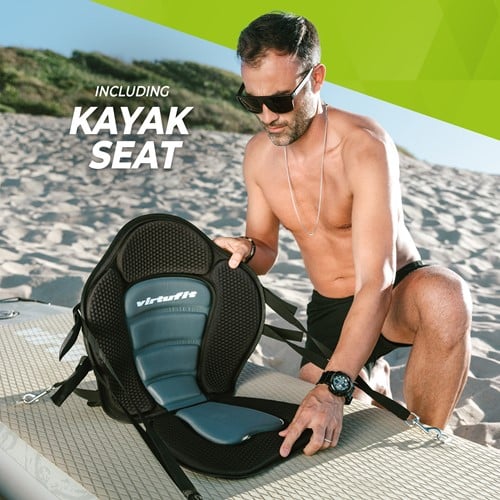 INCLUDING
KAYAK SEAT

virtufit