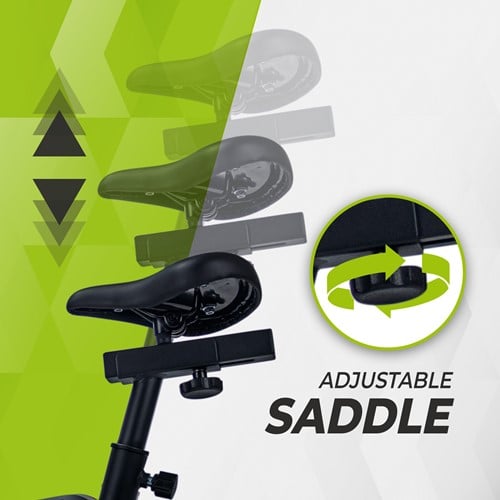 ADJUSTABLE
SADDLE